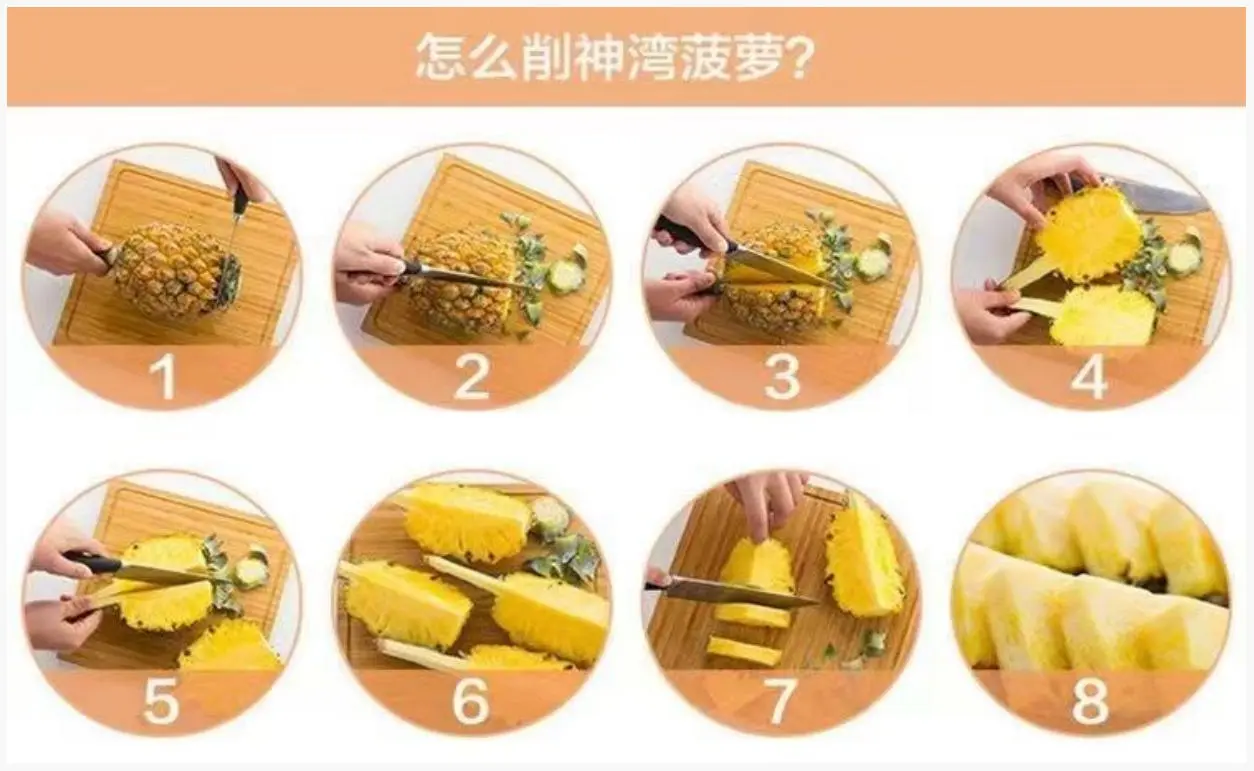 怎么削神湾菠萝?

1

2

3

4

5

6

7

8