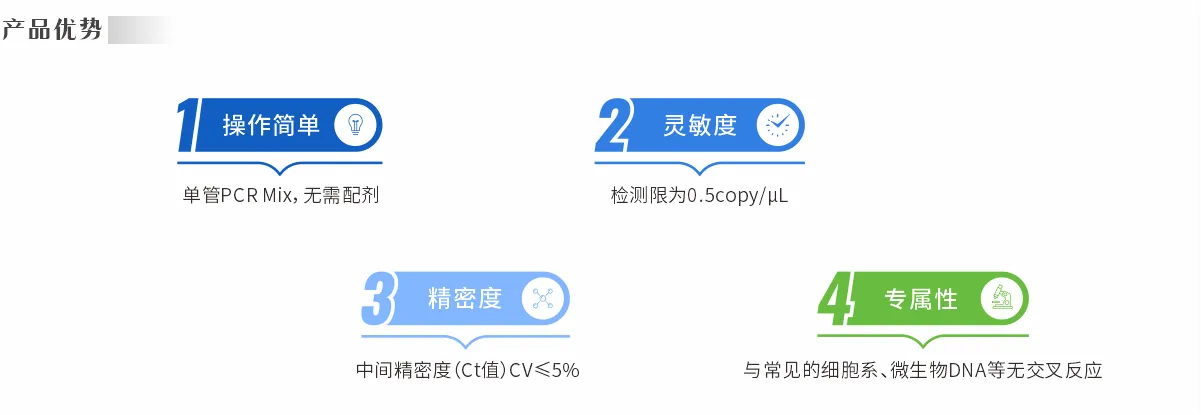 产品优势

1 操作简单

单管PCR Mix，无需配剂

2 灵敏度

检测限为0.5copy/μL

3 精密度

中间精密度(Ct值)CV≤5%

4 专属性

与常见的细胞系、微生物DNA等无交叉反应